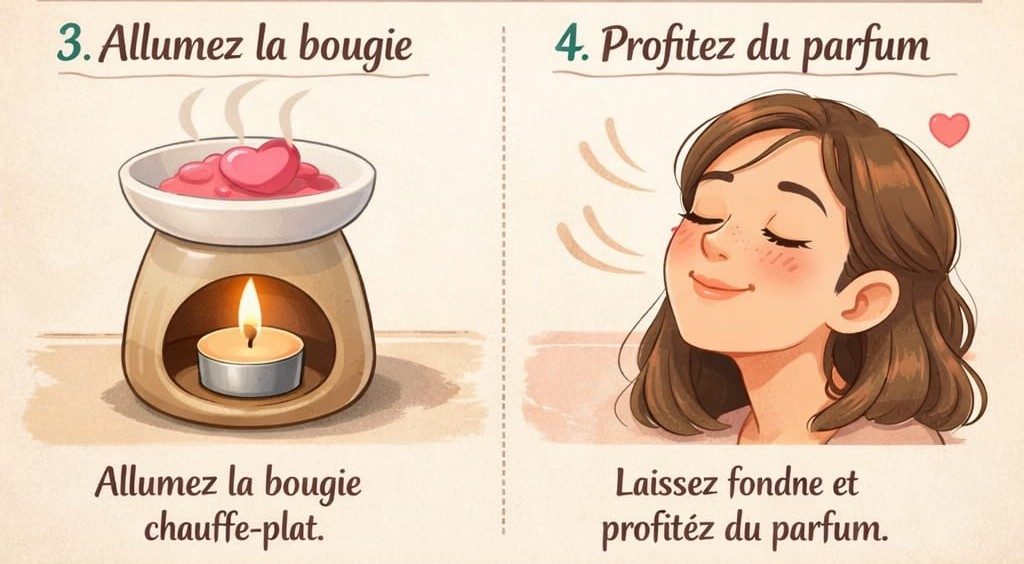 3. Allumez la bougie

Allumez la bougie chauffe-plat.

4. Profitez du parfum

Laissez fondne et profitéz du parfum.